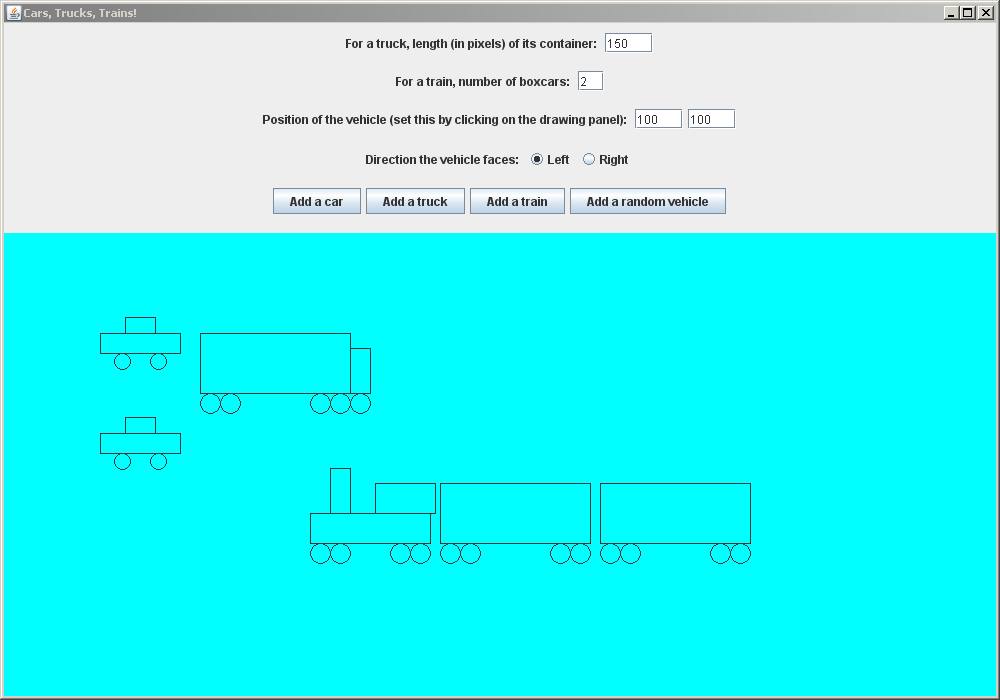 Cars, Trucks, Trains!

For a truck, length (in pixels) of its container: 150

For a train, number of boxcars: 2

Position of the vehicle (set this by clicking on the drawing panel): 100 100

Direction the vehicle faces: Left Right

Add a car Add a truck Add a train Add a random vehicle