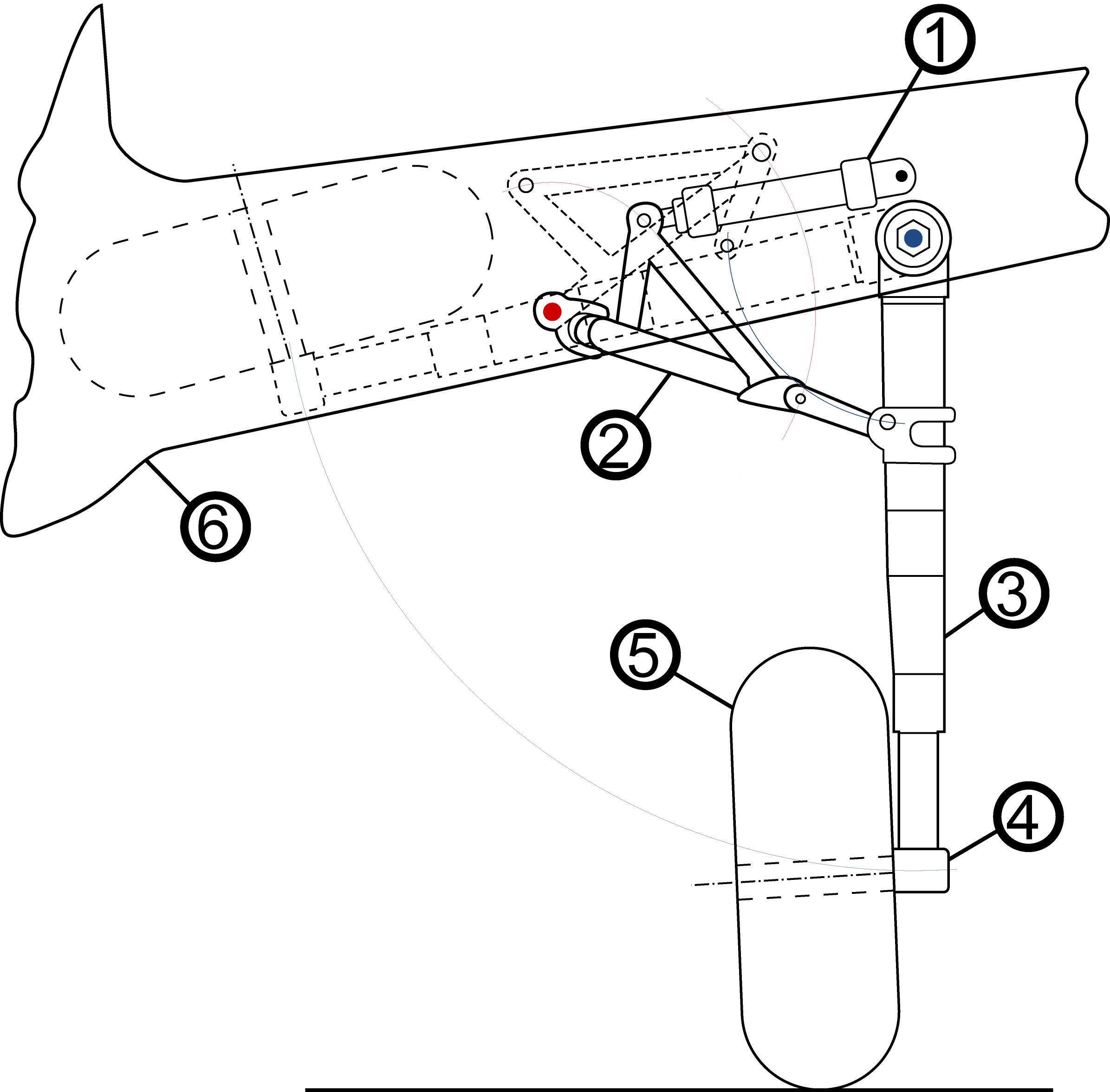 1
2
6
3
5
4