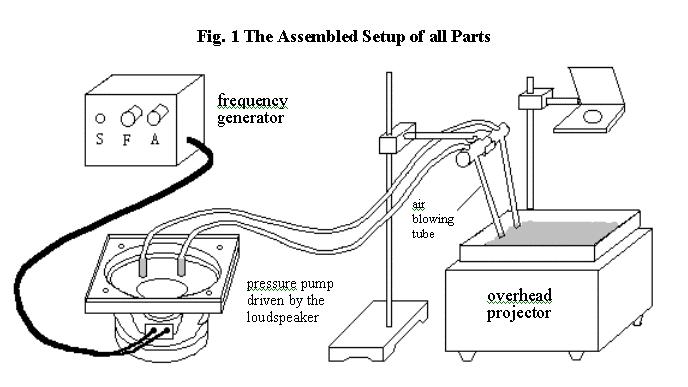 Fig. 1 The Assembled Setup of all Parts

S F A

frequency generator

air blowing tube

pressure pump driven by the loudspeaker

overhead projector