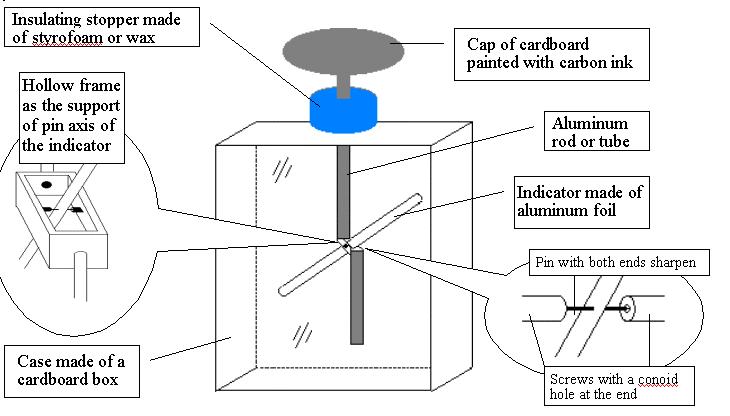 Insulating stopper made of styrofoam or wax

Cap of cardboard painted with carbon ink

Hollow frame as the support of pin axis of the indicator

Aluminum rod or tube

Indicator made of aluminum foil

Pin with both ends sharpen

Case made of a cardboard box

Screws with a conoid hole at the end